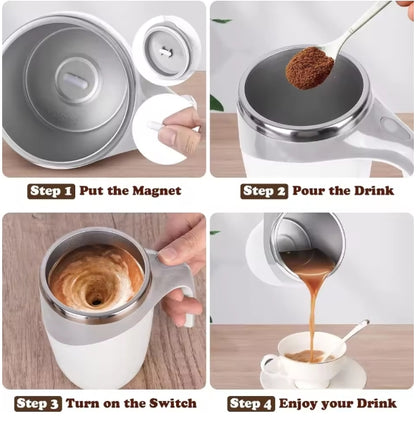 Step 1 Put the Magnet

Step 2 Pour the Drink

Step 3 Turn on the Switch

Step 4 Enjoy your Drink